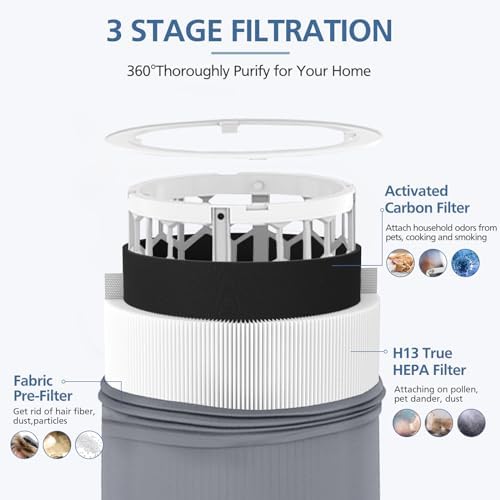 3 STAGE FILTRATION

360°Thoroughly Purify for Your Home

Activated Carbon Filter

Attach household odors from pets, cooking and smoking

H13 True HEPA Filter

Attaching on pollen, pet dander, dust

Fabric Pre-Filter

Get rid of hair fiber, dust,particles