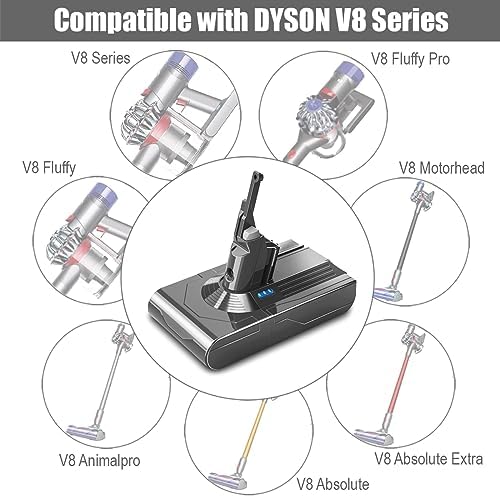 Compatible with DYSON V8 Series

V8 Series

V8 Fluffy Pro

V8 Fluffy

V8 Motorhead

V8 Animalpro

V8 Absolute Extra

V8 Absolute