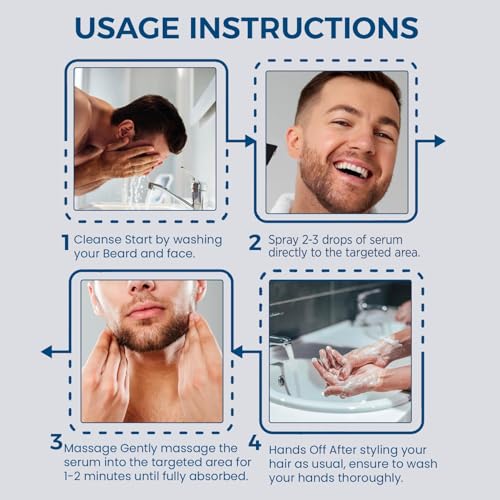 USAGE INSTRUCTIONS

1 Cleanse Start by washing your Beard and face.

2 Spray 2-3 drops of serum directly to the targeted area.

3 Massage Gently massage the serum into the targeted area for 1-2 minutes until fully absorbed.

4 Hands Off After styling your hair as usual, ensure to wash your hands thoroughly.